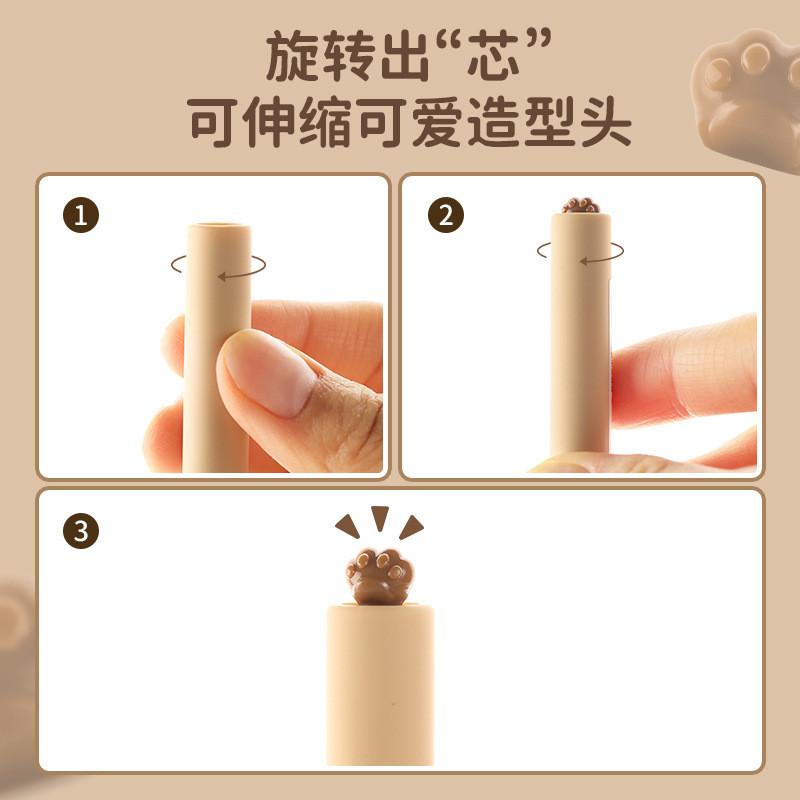 旋转出“芯”
可伸缩可爱造型头

1

2

3